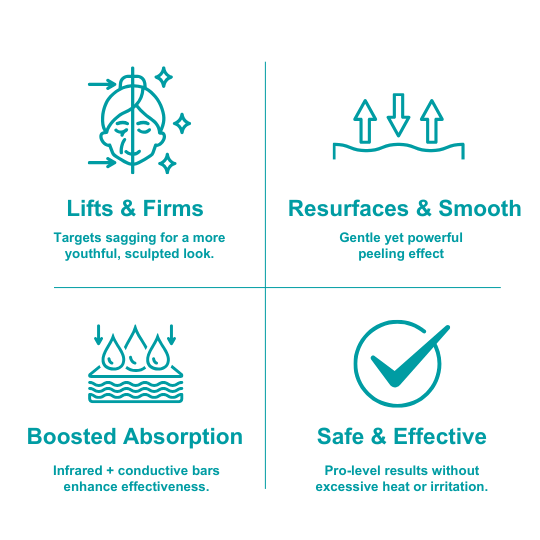 Lifts & Firms

Targets sagging for a more youthful, sculpted look.

Resurfaces & Smooth

Gentle yet powerful peeling effect

Boosted Absorption

Infrared + conductive bars enhance effectiveness.

Safe & Effective

Pro-level results without excessive heat or irritation.