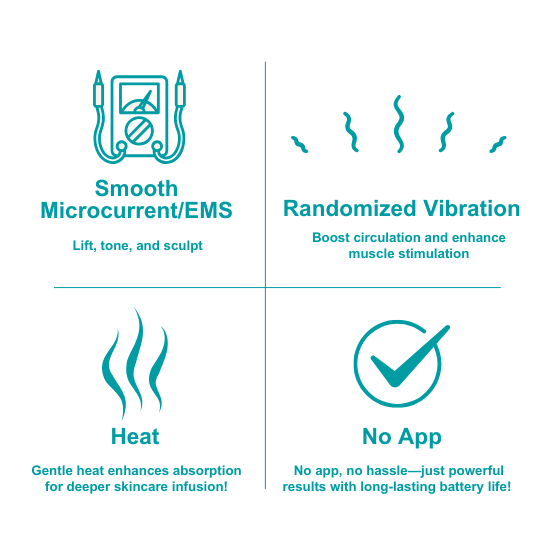 Smooth Microcurrent/EMS

Lift, tone, and sculpt

Randomized Vibration

Boost circulation and enhance muscle stimulation

Heat

Gentle heat enhances absorption for deeper skincare infusion!

No App

No app, no hassle—just powerful results with long-lasting battery life!