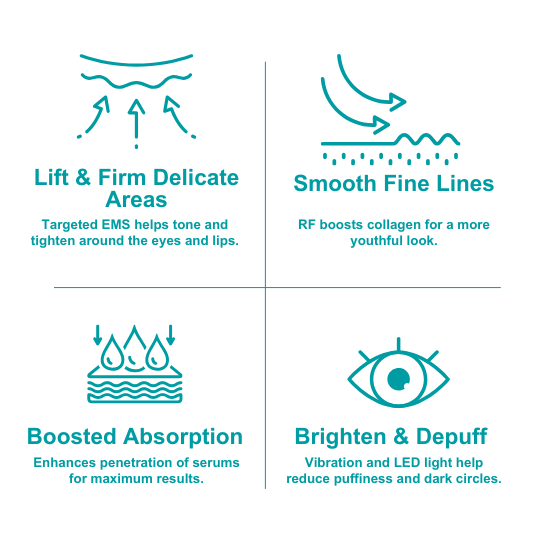 Lift & Firm Delicate Areas

Targeted EMS helps tone and tighten around the eyes and lips.

Smooth Fine Lines

RF boosts collagen for a more youthful look.

Boosted Absorption

Enhances penetration of serums for maximum results.

Brighten & Depuff

Vibration and LED light help reduce puffiness and dark circles.