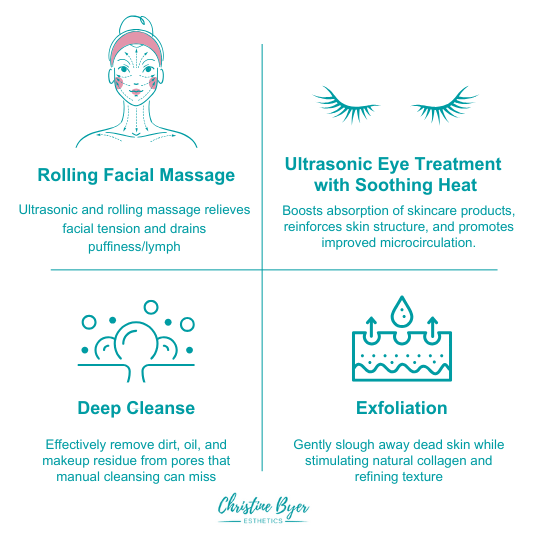 Rolling Facial Massage

Ultrasonic and rolling massage relieves facial tension and drains puffiness/lymph

Ultrasonic Eye Treatment with Soothing Heat

Boosts absorption of skincare products, reinforces skin structure, and promotes improved microcirculation.

Deep Cleanse

Effectively remove dirt, oil, and makeup residue from pores that manual cleansing can miss

Exfoliation

Gently slough away dead skin while stimulating natural collagen and refining texture

Christine Byer
ESTHETICS